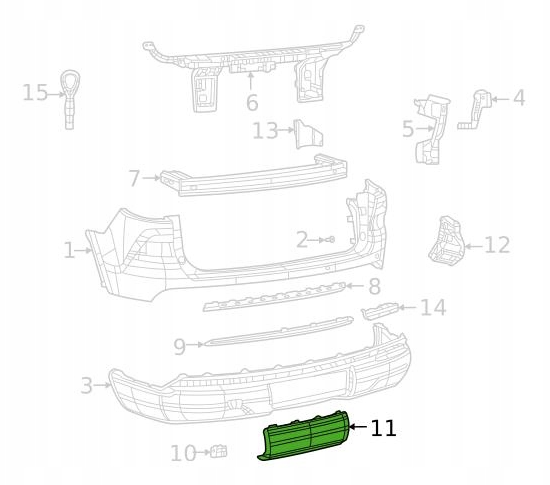 15
6
4
13
5
7
1
2
12
8
14
9
3
11
10